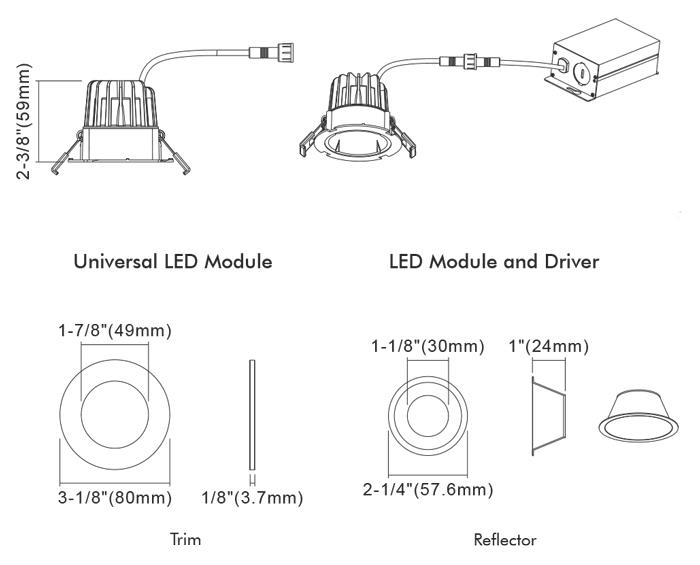 2-3/8"(59mm)

Universal LED Module

LED Module and Driver

1-7/8"(49mm)

3-1/8"(80mm)

1/8"(3.7mm)

Trim

1-1/8"(30mm)

1"(24mm)

2-1/4"(57.6mm)

Reflector